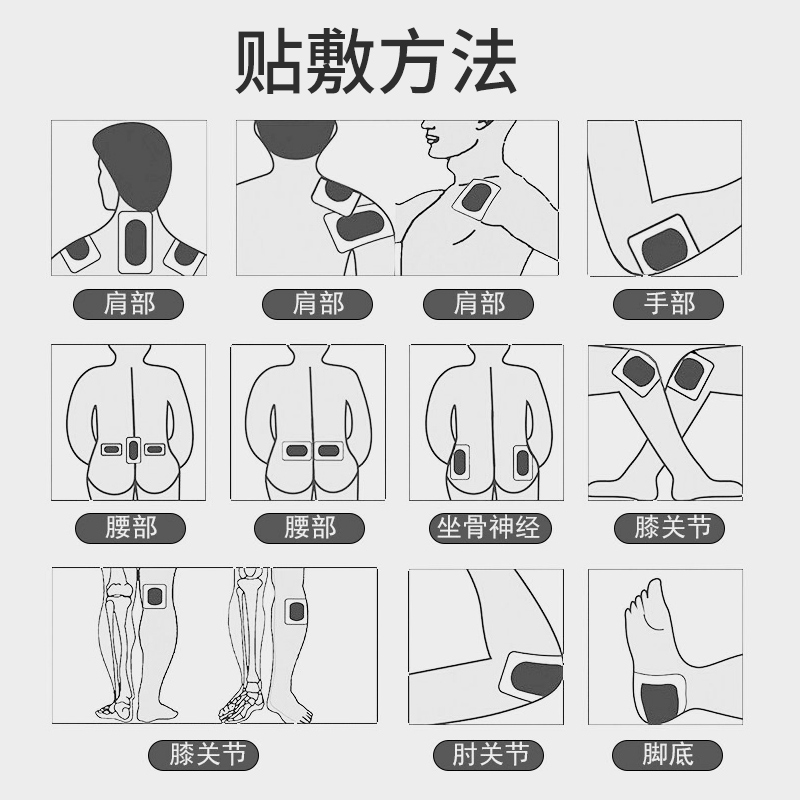 贴敷方法

肩部

肩部

肩部

手部

腰部

腰部

坐骨神经

膝关节

膝关节

肘关节

脚底