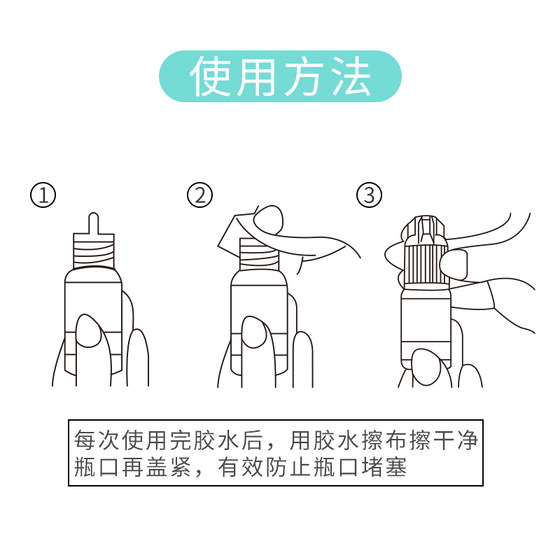 使用方法

①

②

③

每次使用完胶水后，用胶水擦布擦干净瓶口再盖紧，有效防止瓶口堵塞