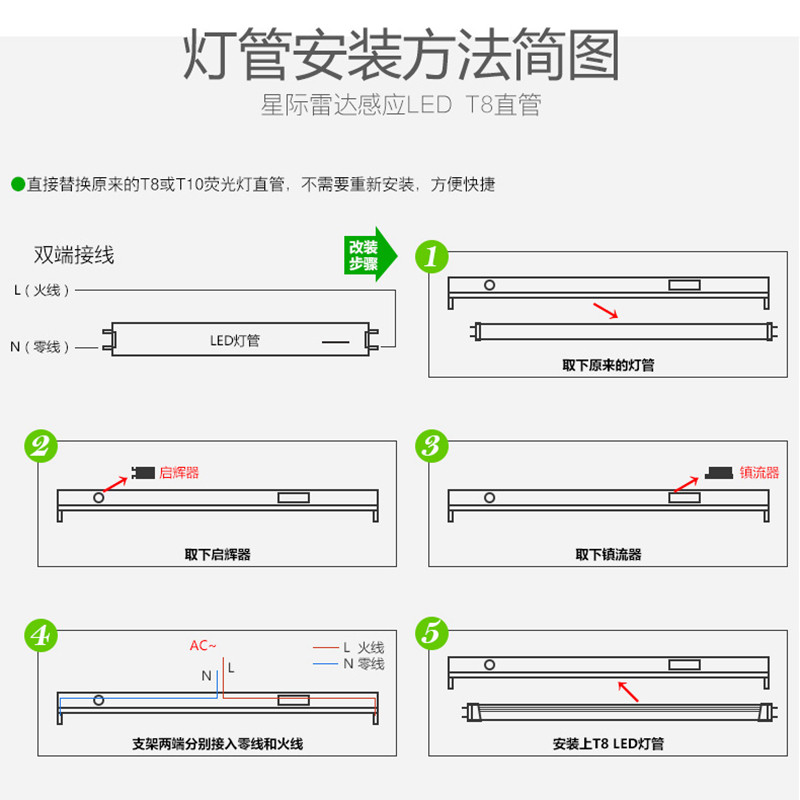 灯管安装方法简图

星际雷达感应LED T8直管

直接替换原来的T8或T10荧光灯直管，不需要重新安装，方便快捷

双端接线

L（火线）

N（零线）

LED灯管

改装步骤

1

取下原来的灯管

2

启辉器

取下启辉器

3

镇流器

取下镇流器

4

AC~

L 火线

N 零线

N L

支架两端分别接入零线和火线

5

安装上T8 LED灯管