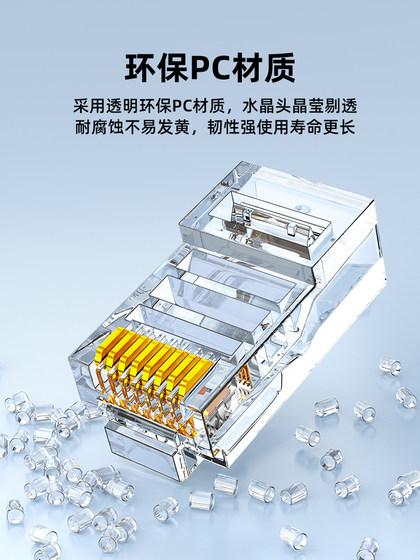 环保PC材质

采用透明环保PC材质，水晶头晶莹剔透
耐腐蚀不易发黄，韧性强使用寿命更长