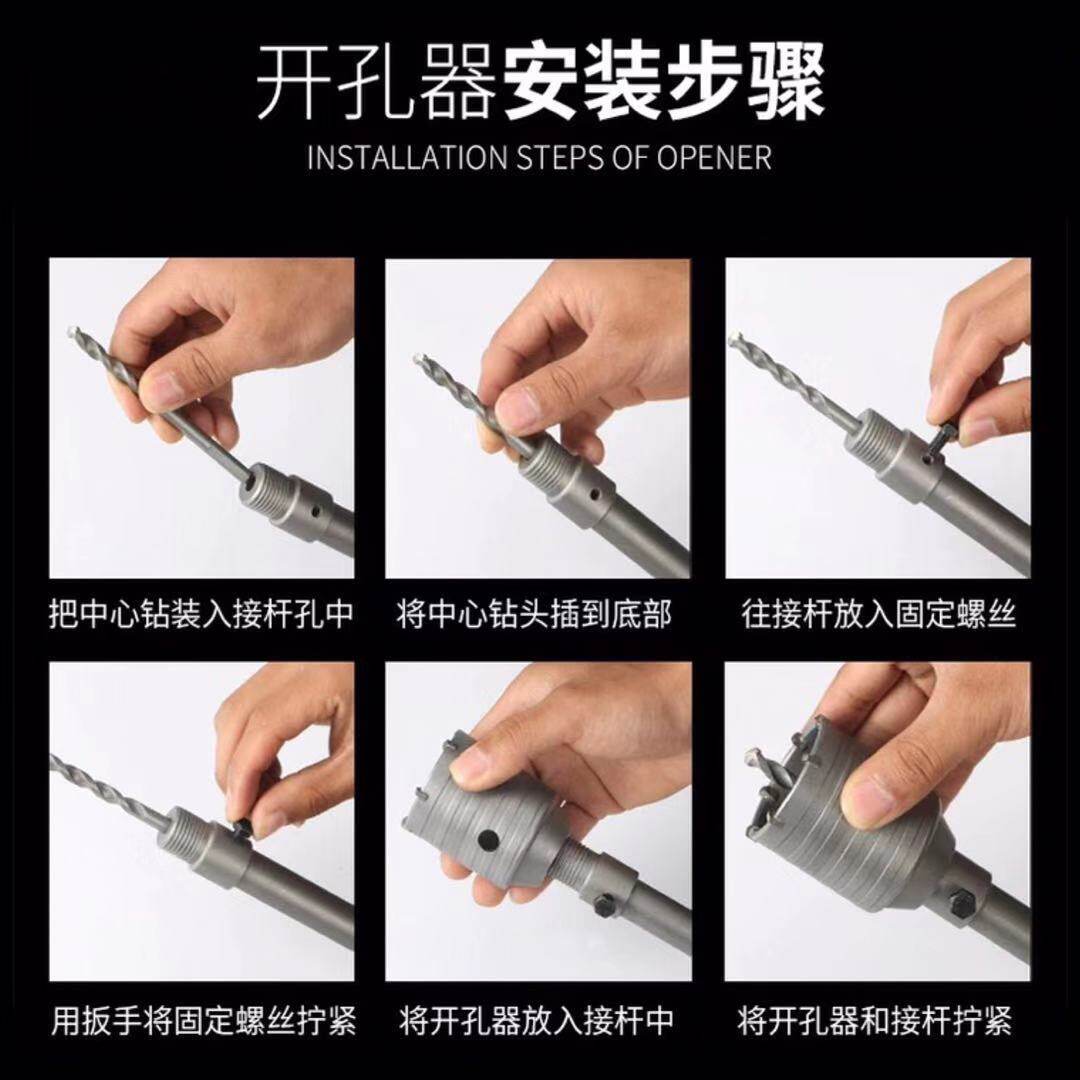 开孔器安装步骤
INSTALLATION STEPS OF OPENER

把中心钻装入接杆孔中

将中心钻头插到底部

往接杆放入固定螺丝

用扳手将固定螺丝拧紧

将开孔器放入接杆中

将开孔器和接杆拧紧