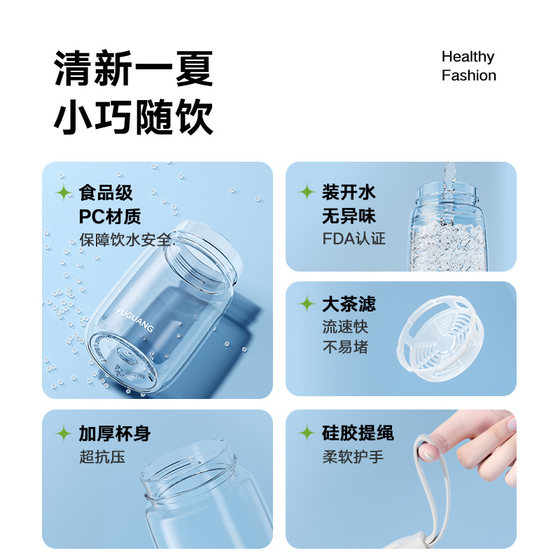 清新一夏
小巧随饮

Healthy
Fashion

食品级
PC材质
保障饮水安全

FUGUANG

装开水
无异味
FDA认证

大茶滤
流速快
不易堵

加厚杯身
超抗压

硅胶提绳
柔软护手