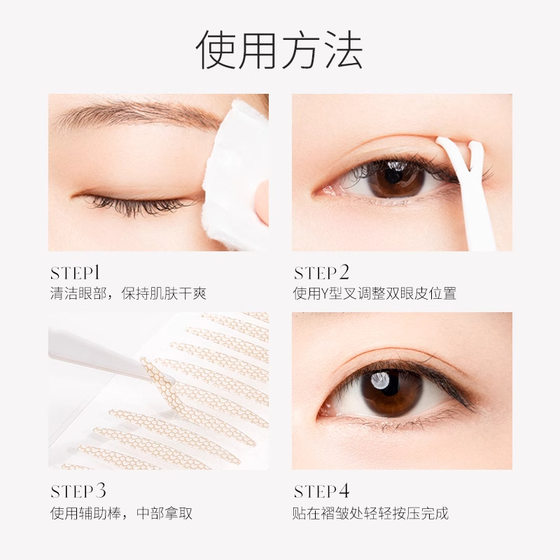 使用方法

STEP1
清洁眼部，保持肌肤干爽

STEP2
使用Y型叉调整双眼皮位置

STEP3
使用辅助棒，中部拿取

STEP4
贴在褶皱处轻轻按压完成