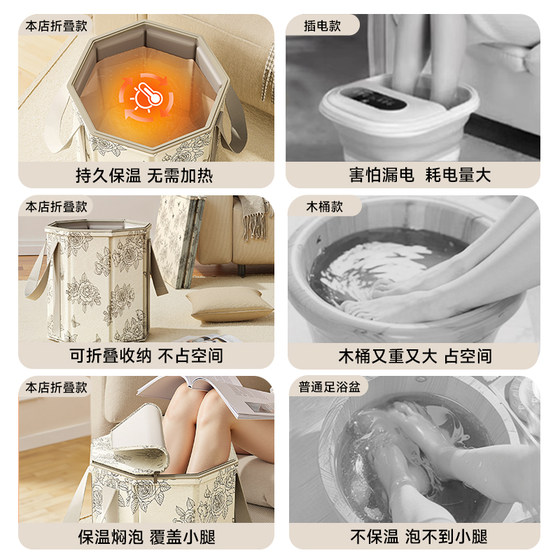 本店折叠款

持久保温 无需加热

插电款

害怕漏电 耗电量大

本店折叠款

可折叠收纳 不占空间

木桶款

木桶又重又大 占空间

本店折叠款

保温焖泡 覆盖小腿

普通足浴盆

不保温 泡不到小腿