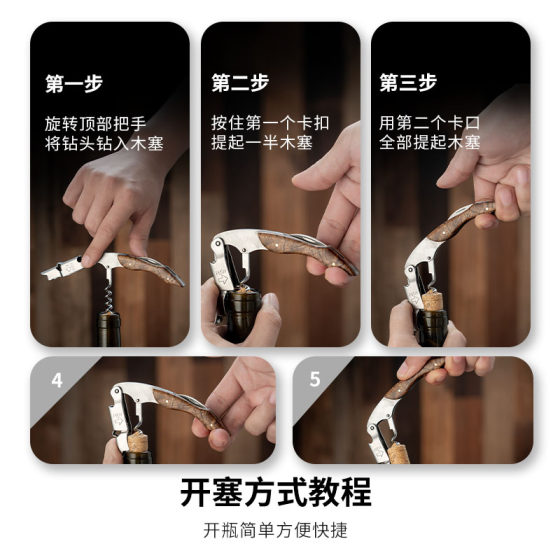 第一步

旋转顶部把手
将钻头钻入木塞

第二步

按住第一个卡扣
提起一半木塞

第三步

用第二个卡口
全部提起木塞

4

5

开塞方式教程

开瓶简单方便快捷