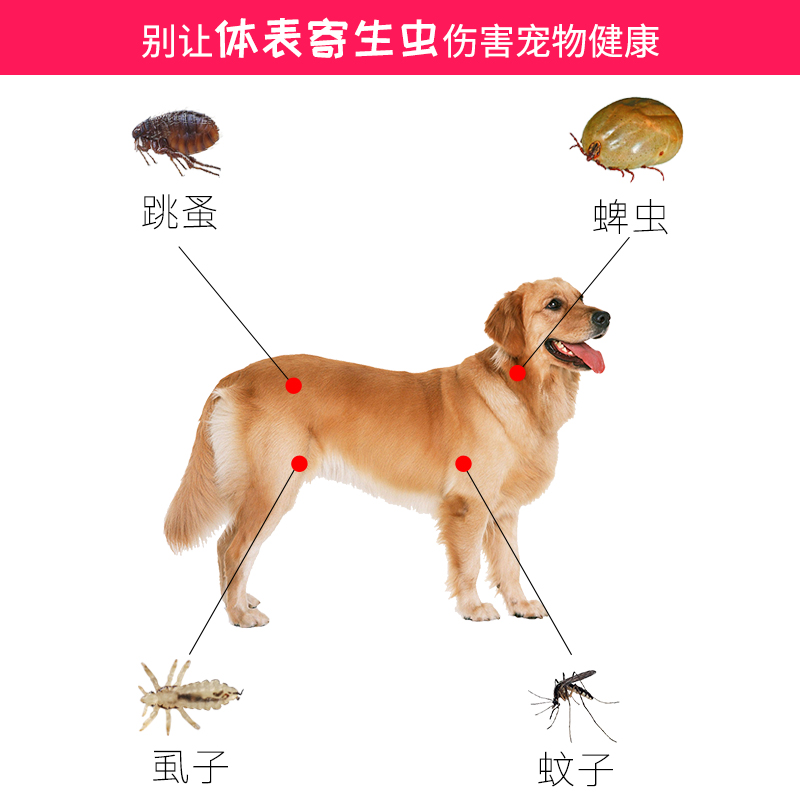 别让体表寄生虫伤害宠物健康

跳蚤

蜱虫

虱子

蚊子