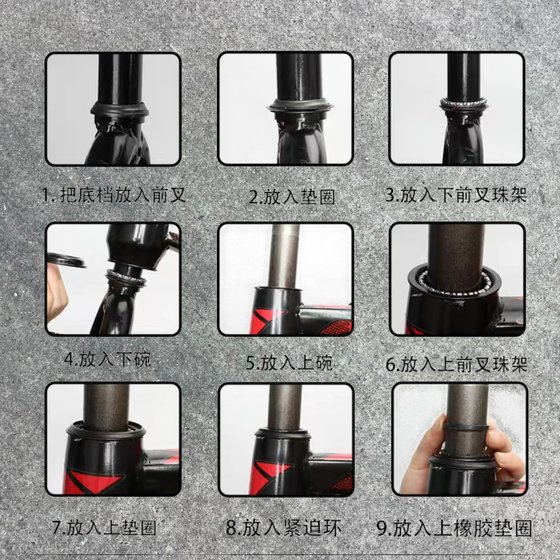 1.把底档放入前叉

2.放入垫圈

3.放入下前叉珠架

4.放入下碗

5.放入上碗

6.放入上前叉珠架

7.放入上垫圈

8.放入紧迫环

9.放入上橡胶垫圈