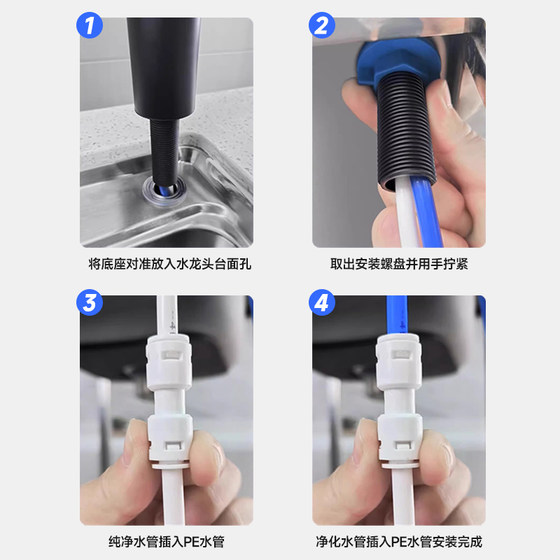 1

将底座对准放入水龙头台面孔

2

取出安装螺盘并用手拧紧

3

纯净水管插入PE水管

4

净化水管插入PE水管安装完成