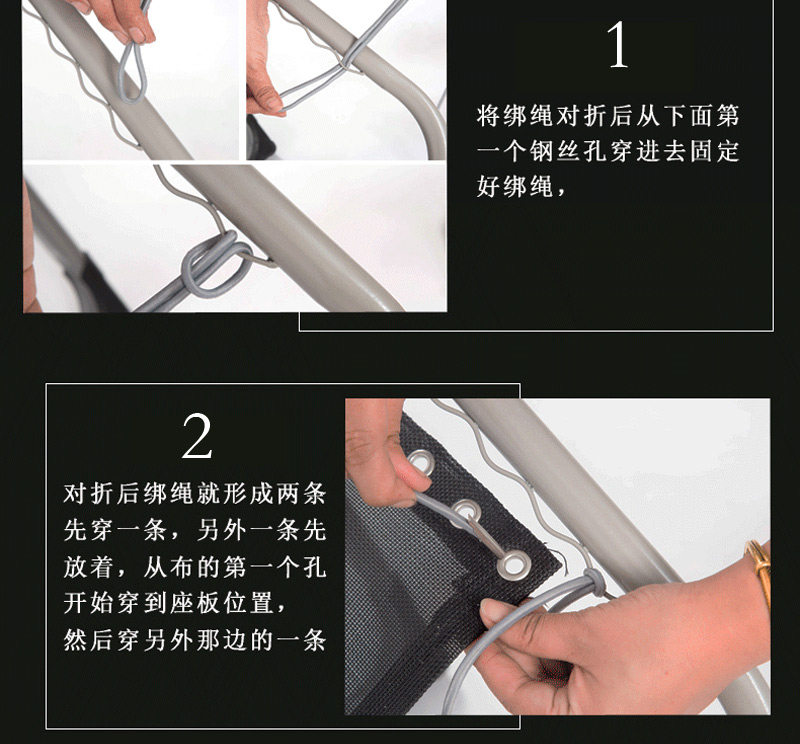 1

将绑绳对折后从下面第一个钢丝孔穿进去固定好绑绳，

2

对折后绑绳就形成两条先穿一条，另外一条先放着，从布的第一个孔开始穿到座板位置，然后穿另外那边的一条