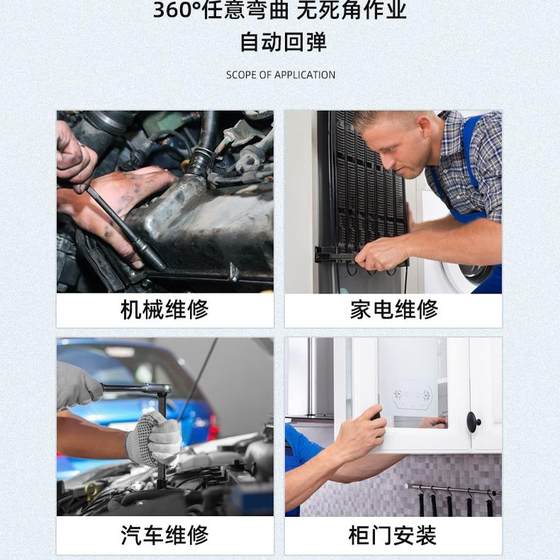 360°任意弯曲 无死角作业
自动回弹

SCOPE OF APPLICATION

机械维修

家电维修

汽车维修

柜门安装