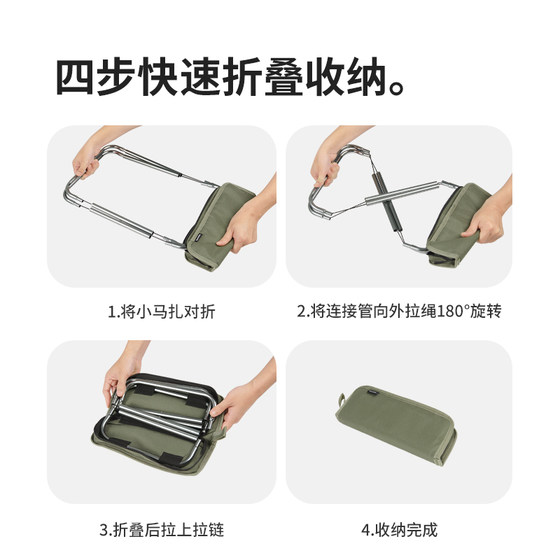 四步快速折叠收纳。

1.将小马扎对折

2.将连接管向外拉绳180°旋转

3.折叠后拉上拉链

4.收纳完成