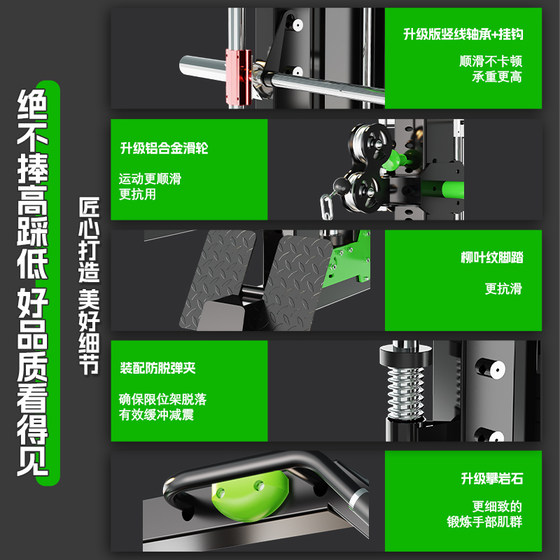 绝不捧高踩低 好品质看得见

匠心打造 美好细节

升级版竖线轴承+挂钩

顺滑不卡顿
承重更高

升级铝合金滑轮

运动更顺滑
更抗用

柳叶纹脚踏

更抗滑

装配防脱弹夹

确保限位架脱落
有效缓冲减震

升级攀岩石

更细致的
锻炼手部肌群