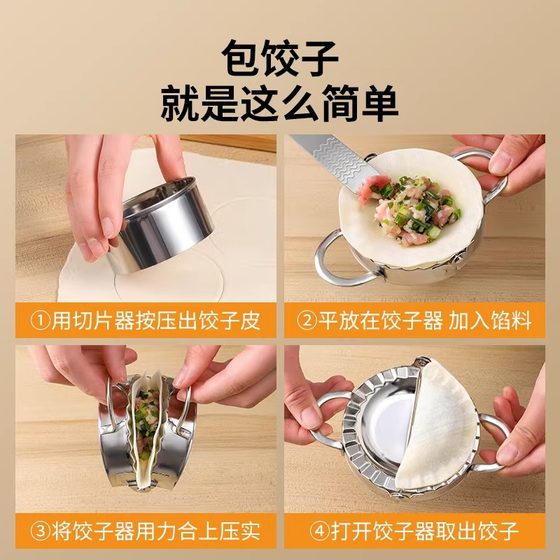 包饺子
就是这么简单

①用切片器按压出饺子皮

②平放在饺子器 加入馅料

③将饺子器用力合上压实

④打开饺子器取出饺子