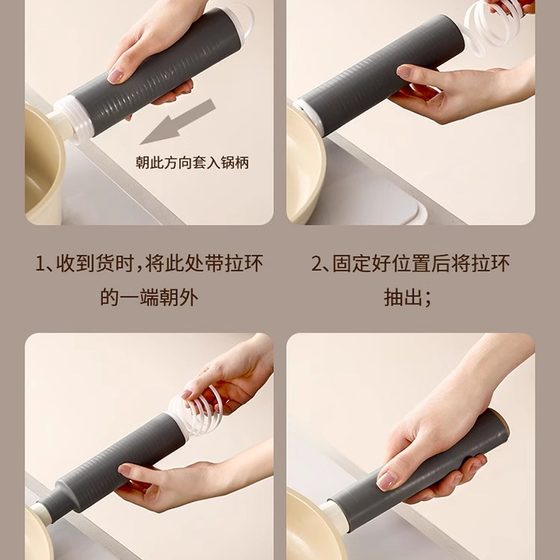 朝此方向套入锅柄

1、收到货时，将此处带拉环的一端朝外

2、固定好位置后将拉环抽出；