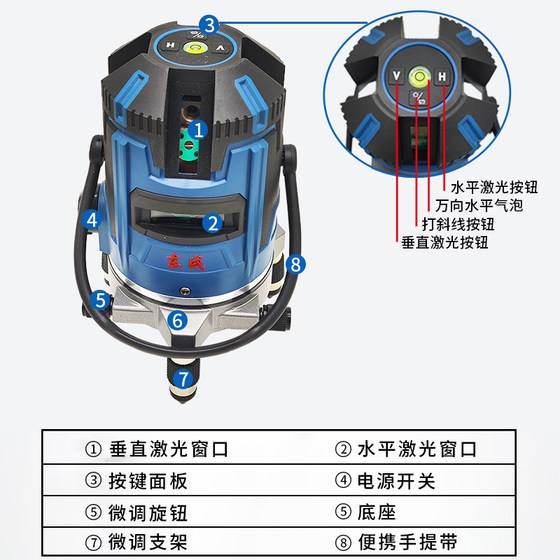 3
H
V
1
2
4
东成
8
5
6
7

V
H
水平激光按钮
万向水平气泡
打斜线按钮
垂直激光按钮

| ① 垂直激光窗口 | ② 水平激光窗口 |
|---|---|
| ③ 按键面板 | ④ 电源开关 |
| ⑤ 微调旋钮 | ⑤ 底座 |
| ⑦ 微调支架 | ⑧ 便携手提带 |