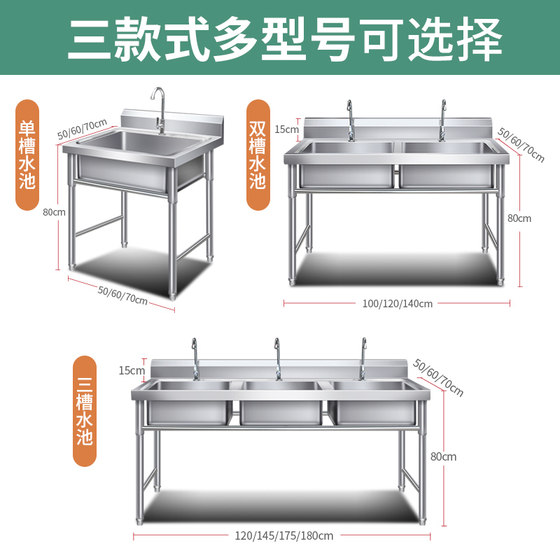 三款式多型号可选择

单槽水池

50/60/70cm

80cm

50/60/70cm

双槽水池

15cm

50/60/70cm

80cm

100/120/140cm

三槽水池

15cm

50/60/70cm

80cm

120/145/175/180cm