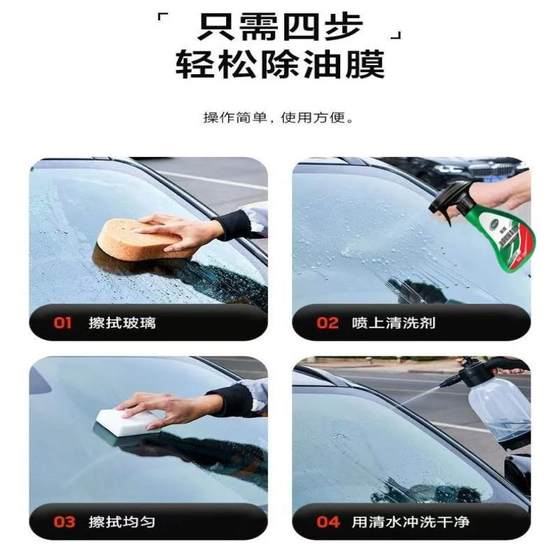 「 只需四步 」
轻松除油膜

操作简单，使用方便。

01 擦拭玻璃

02 喷上清洗剂

03 擦拭均匀

04 用清水冲洗干净