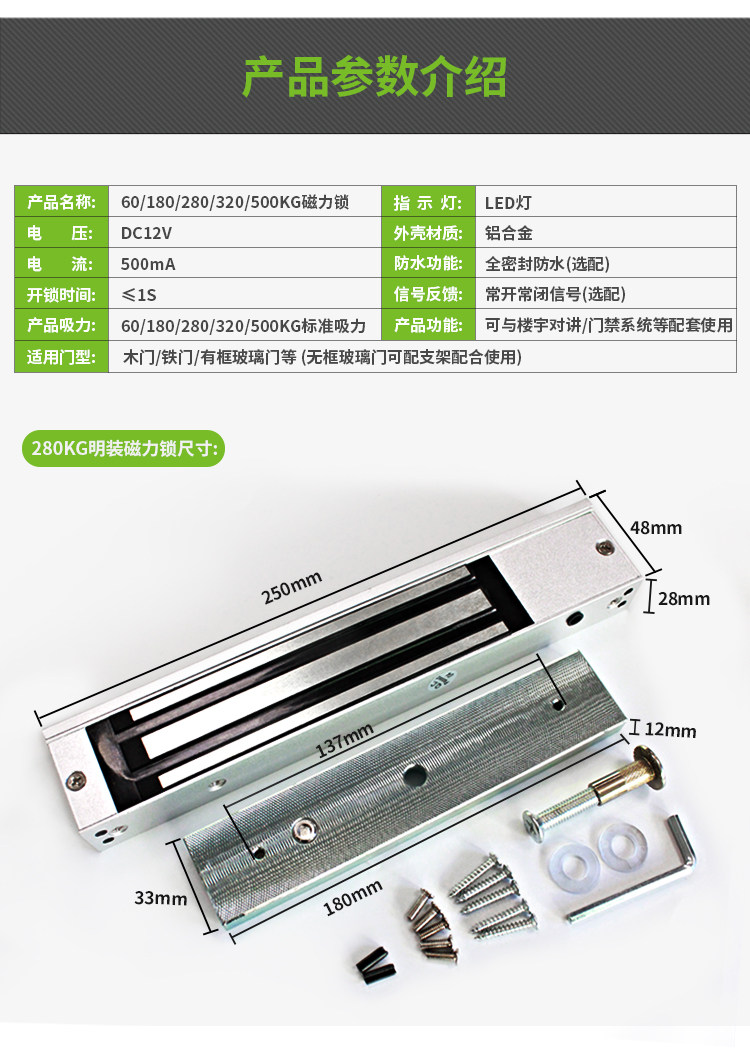 产品参数介绍

| 产品名称: | 60/180/280/320/500KG磁力锁 | 指 示 灯: | LED灯 |
|---|---|---|---|
| 电 压: | DC12V | 外壳材质: | 铝合金 |
| 电 流: | 500mA | 防水功能: | 全密封防水(选配) |
| 开锁时间: | ≤1S | 信号反馈: | 常开常闭信号(选配) |
| 产品吸力: | 60/180/280/320/500KG标准吸力 | 产品功能: | 可与楼宇对讲/门禁系统等配套使用 |
| 适用门型: | 木门/铁门/有框玻璃门等 (无框玻璃门可配支架配合使用) | | |

280KG明装磁力锁尺寸:

250mm
48mm
28mm
137mm
12mm
33mm
180mm