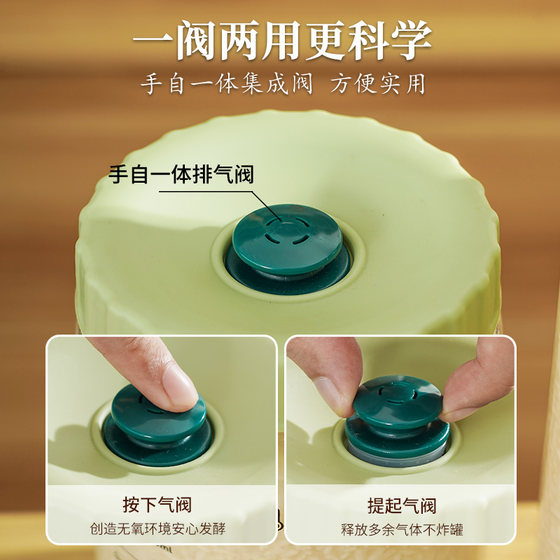 一阀两用更科学
手自一体集成阀 方便实用

手自一体排气阀

按下气阀
创造无氧环境安心发酵

提起气阀
释放多余气体不炸罐