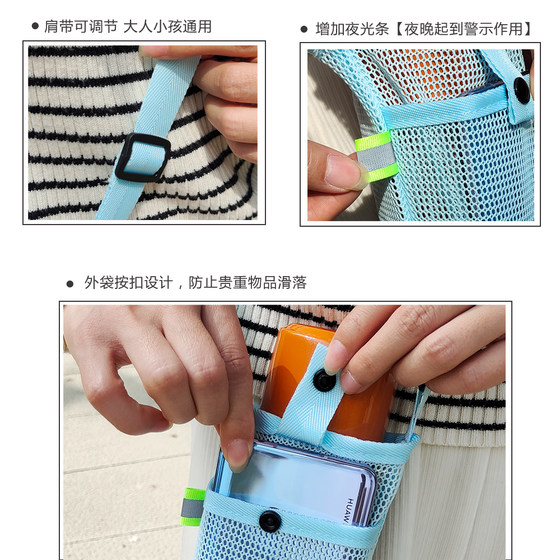 ● 肩带可调节 大人小孩通用

● 增加夜光条【夜晚起到警示作用】

● 外袋按扣设计，防止贵重物品滑落

HUAW