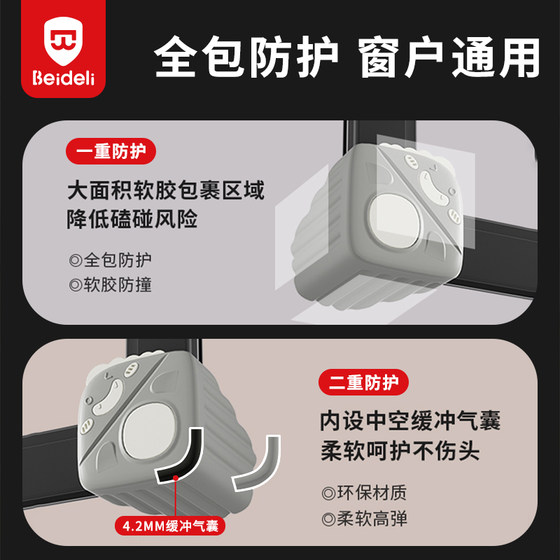 Beideli

全包防护 窗户通用

一重防护

大面积软胶包裹区域
降低磕碰风险

◎全包防护
◎软胶防撞

二重防护

内设中空缓冲气囊
柔软呵护不伤头

◎环保材质
◎柔软高弹

4.2MM缓冲气囊