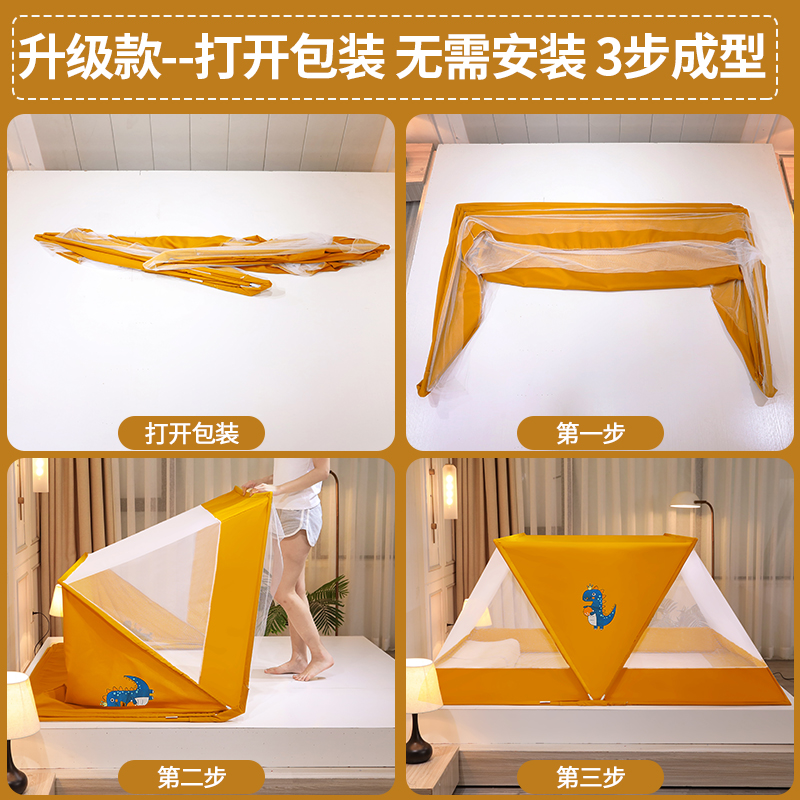 升级款--打开包装 无需安装 3步成型

打开包装

第一步

第二步

第三步