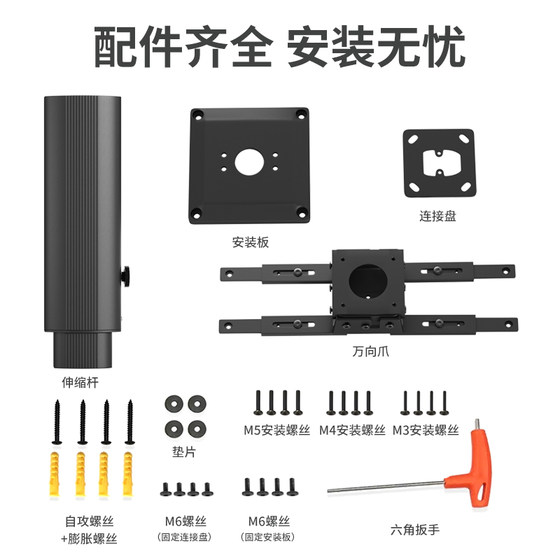 配件齐全 安装无忧

安装板

连接盘

万向爪

伸缩杆

垫片

M5安装螺丝 M4安装螺丝 M3安装螺丝

自攻螺丝
+膨胀螺丝

M6螺丝
(固定连接盘)

M6螺丝
(固定安装板)

六角扳手