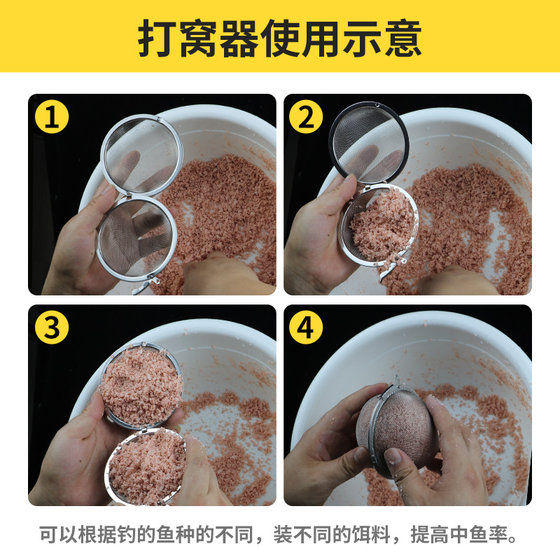 打窝器使用示意

1

2

3

4

可以根据钓的鱼种的不同，装不同的饵料，提高中鱼率。