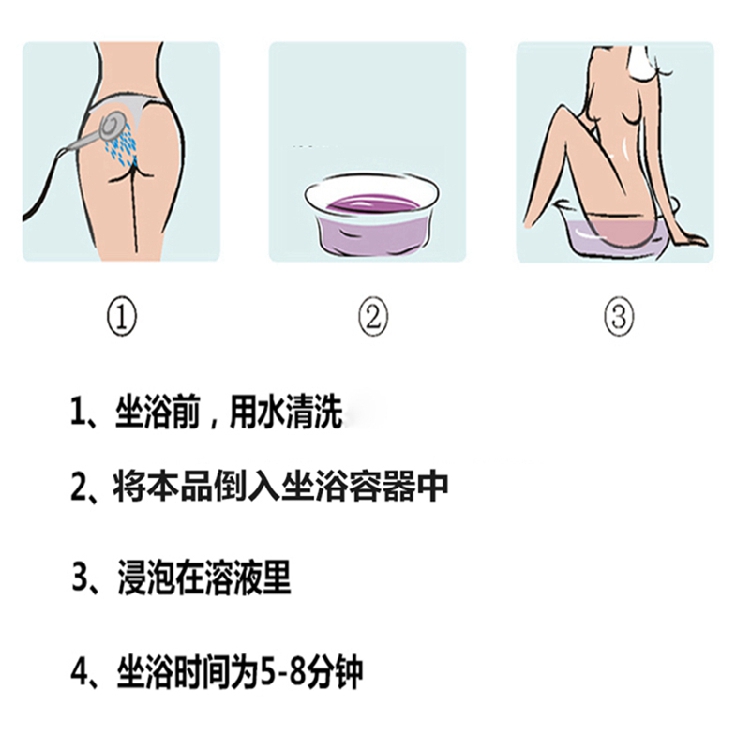 ①

②

③

1、坐浴前，用水清洗

2、将本品倒入坐浴容器中

3、浸泡在溶液里

4、坐浴时间为5-8分钟