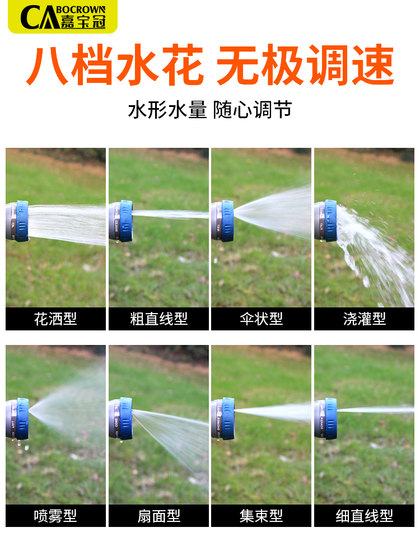 CA BOCROWN 嘉宝冠

八档水花 无极调速

水形水量 随心调节

花洒型

粗直线型

伞状型

浇灌型

喷雾型

扇面型

集束型

细直线型