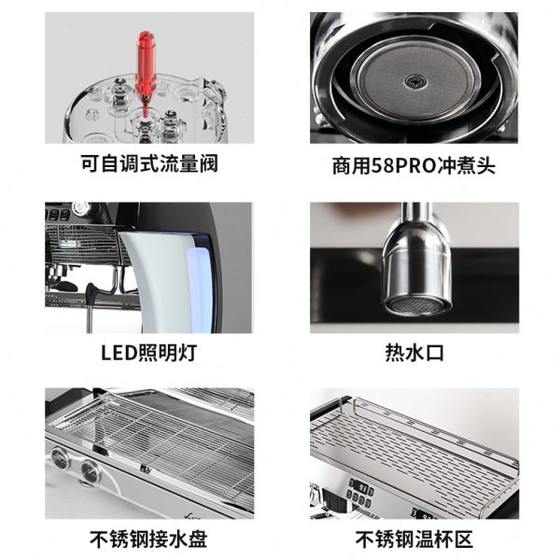 可自调式流量阀

商用58PRO冲煮头

LED照明灯

热水口

不锈钢接水盘

不锈钢温杯区