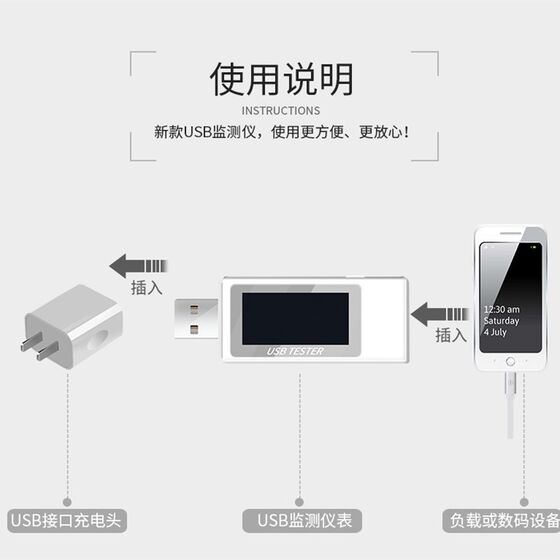 使用说明
INSTRUCTIONS
新款USB监测仪，使用更方便、更放心！

插入

USB TESTER

插入

12:30 am
Saturday
4 July

USB接口充电头

USB监测仪表

负载或数码设备