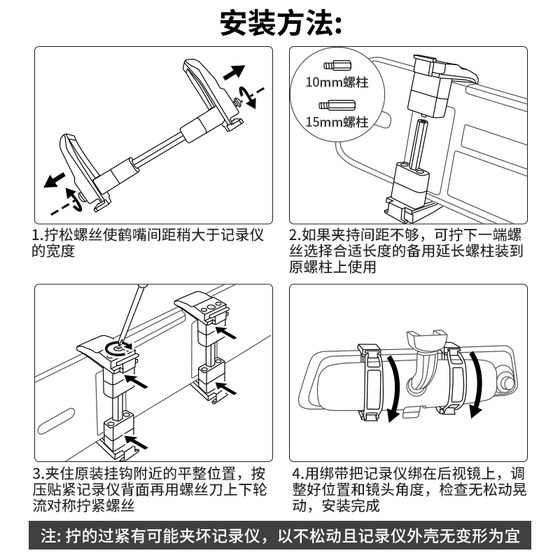 安装方法:

1.拧松螺丝使鹤嘴间距稍大于记录仪的宽度

10mm螺柱
15mm螺柱

2.如果夹持间距不够，可拧下一端螺丝选择合适长度的备用延长螺柱装到原螺柱上使用

3.夹住原装挂钩附近的平整位置，按压贴紧记录仪背面再用螺丝刀上下轮流对称拧紧螺丝

4.用绑带把记录仪绑在后视镜上，调整好位置和镜头角度，检查无松动晃动，安装完成

注: 拧的过紧有可能夹坏记录仪，以不松动且记录仪外壳无变形为宜