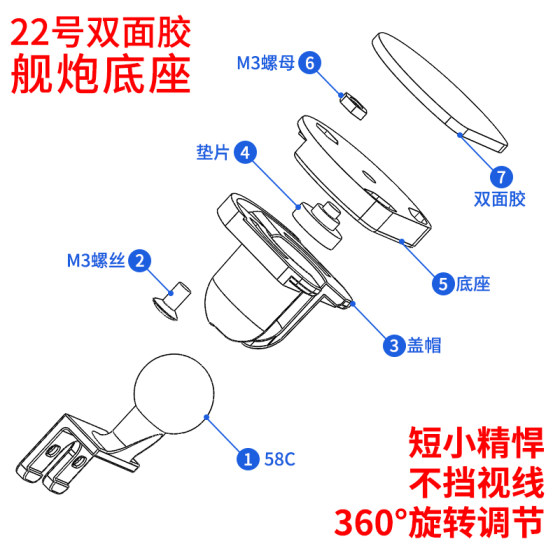 22号双面胶
舰炮底座

M3螺母 6

垫片 4

7
双面胶

M3螺丝 2

5 底座

3 盖帽

1 58C

短小精悍
不挡视线
360°旋转调节