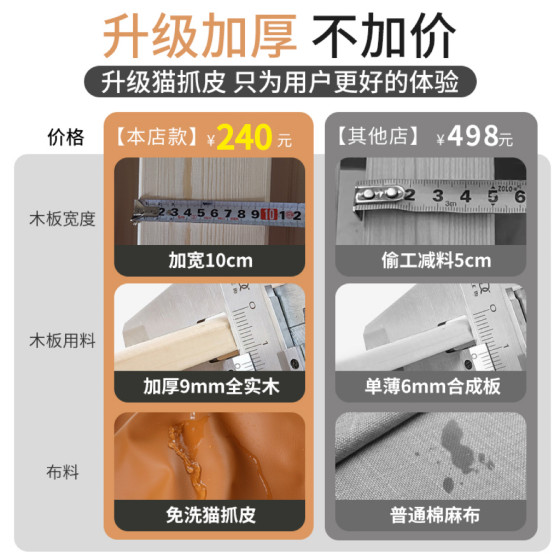 升级加厚 不加价

升级猫抓皮 只为用户更好的体验

| 价格 | 【本店款】¥240元 | 【其他店】 ¥498元 |
|---|---|---|
| 木板宽度 | 加宽10cm | 偷工减料5cm |
| 木板用料 | 加厚9mm全实木 | 单薄6mm合成板 |
| 布料 | 免洗猫抓皮 | 普通棉麻布 |