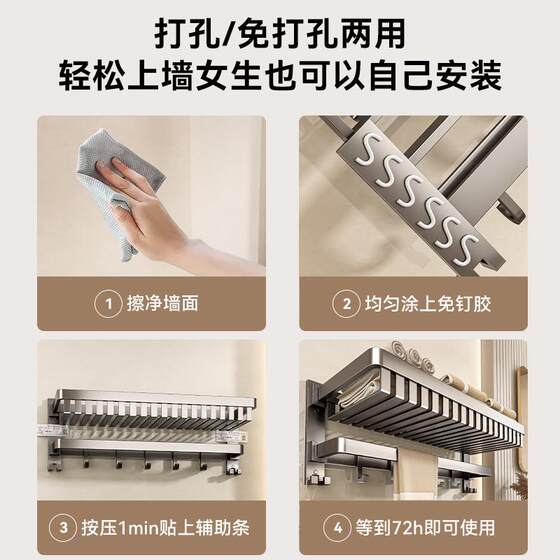 打孔/免打孔两用
轻松上墙女生也可以自己安装

1 擦净墙面

2 均匀涂上免钉胶

3 按压1min贴上辅助条

4 等到72h即可使用