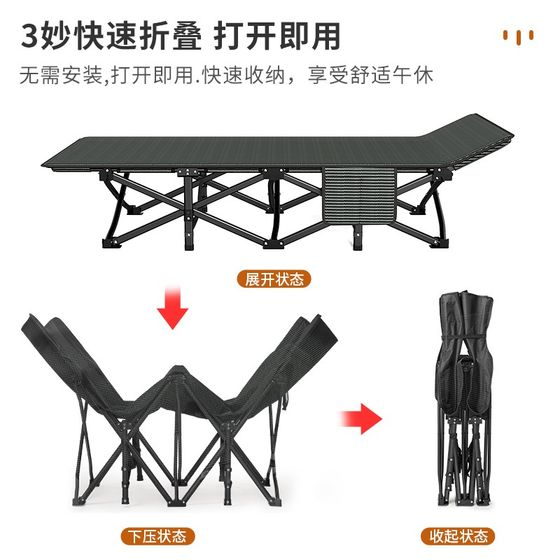 3妙快速折叠 打开即用

无需安装,打开即用.快速收纳，享受舒适午休

展开状态

下压状态

收起状态