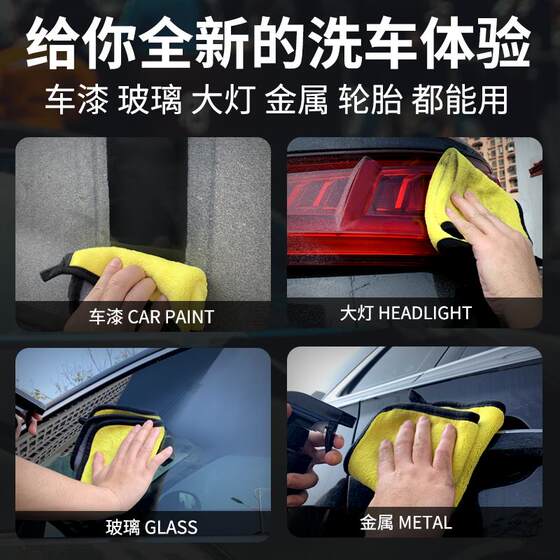 给你全新的洗车体验

车漆 玻璃 大灯 金属 轮胎 都能用

车漆 CAR PAINT

大灯 HEADLIGHT

玻璃 GLASS

金属 METAL