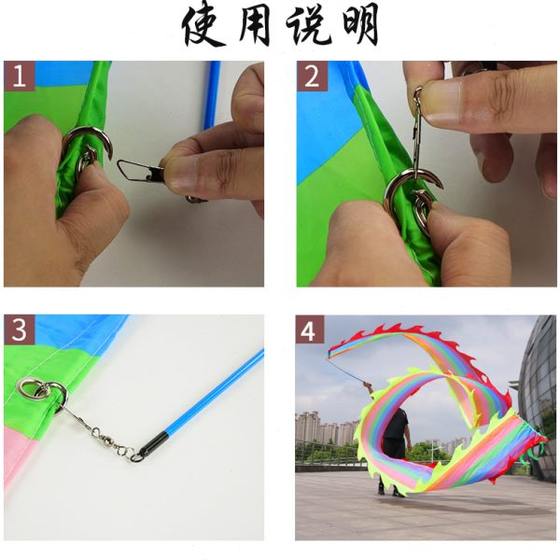 使用说明

1

2

3

4