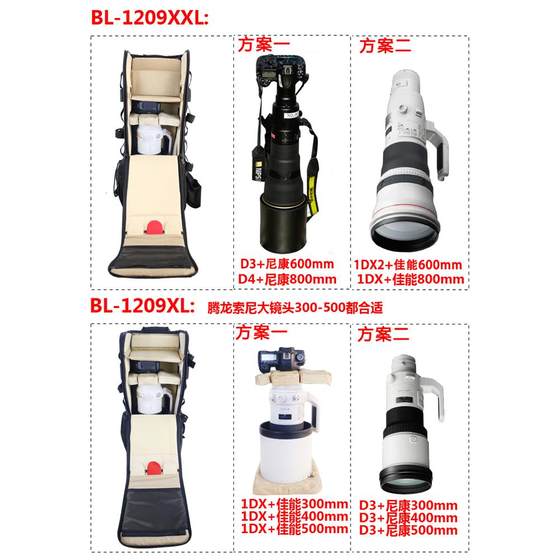 BL-1209XXL:

方案一

D3+尼康600mm
D4+尼康800mm

方案二

1DX2+佳能600mm
1DX+佳能800mm

BL-1209XL: 腾龙索尼大镜头300-500都合适

方案一

1DX+佳能300mm
1DX+佳能400mm
1DX+佳能500mm

方案二

D3+尼康300mm
D3+尼康400mm
D3+尼康500mm