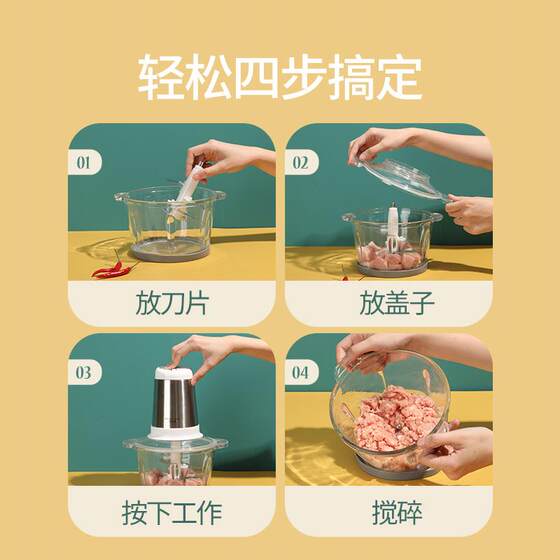 轻松四步搞定

01

放刀片

02

放盖子

03

按下工作

04

搅碎