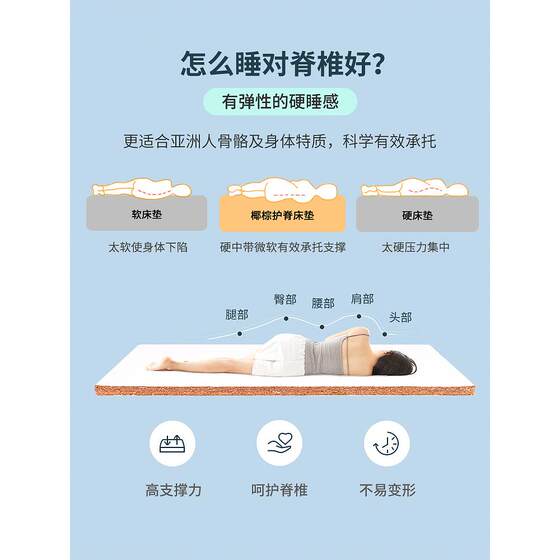 怎么睡对脊椎好?

有弹性的硬睡感

更适合亚洲人骨骼及身体特质，科学有效承托

软床垫

太软使身体下陷

椰棕护脊床垫

硬中带微软有效承托支撑

硬床垫

太硬压力集中

腿部

臀部

腰部

肩部

头部

高支撑力

呵护脊椎

不易变形