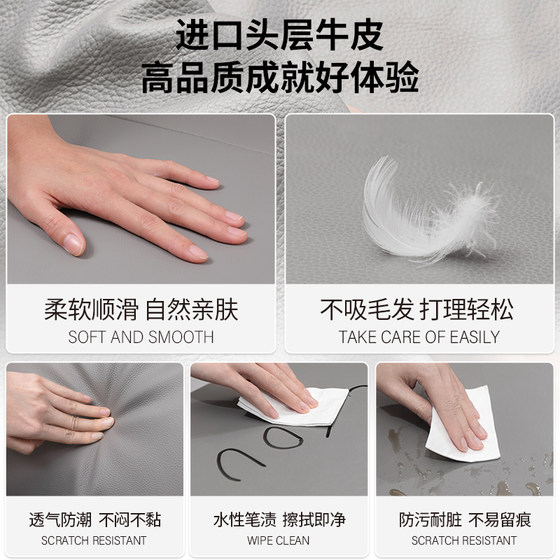 进口头层牛皮
高品质成就好体验

柔软顺滑 自然亲肤
SOFT AND SMOOTH

不吸毛发 打理轻松
TAKE CARE OF EASILY

透气防潮 不闷不黏
SCRATCH RESISTANT

水性笔渍 擦拭即净
WIPE CLEAN

防污耐脏 不易留痕
SCRATCH RESISTANT