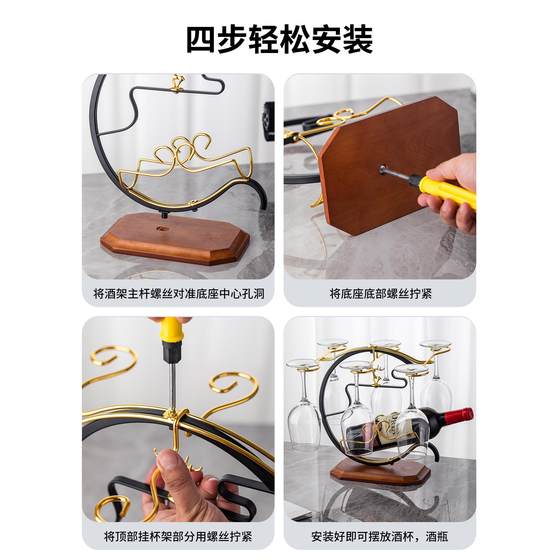 四步轻松安装

将酒架主杆螺丝对准底座中心孔洞

将底座底部螺丝拧紧

将顶部挂杯架部分用螺丝拧紧

安装好即可摆放酒杯，酒瓶