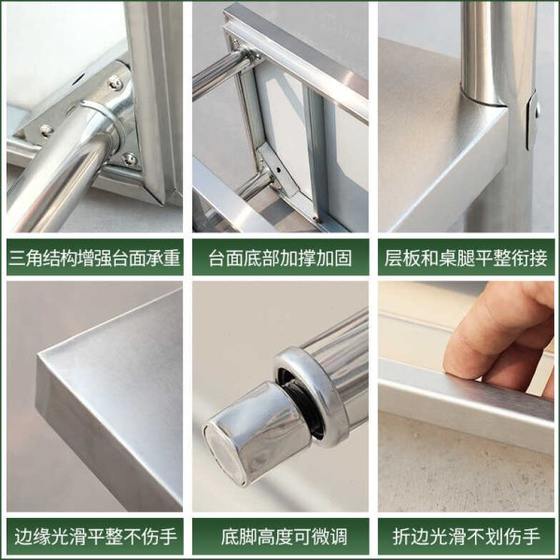 三角结构增强台面承重

台面底部加撑加固

层板和桌腿平整衔接

边缘光滑平整不伤手

底脚高度可微调

折边光滑不划伤手