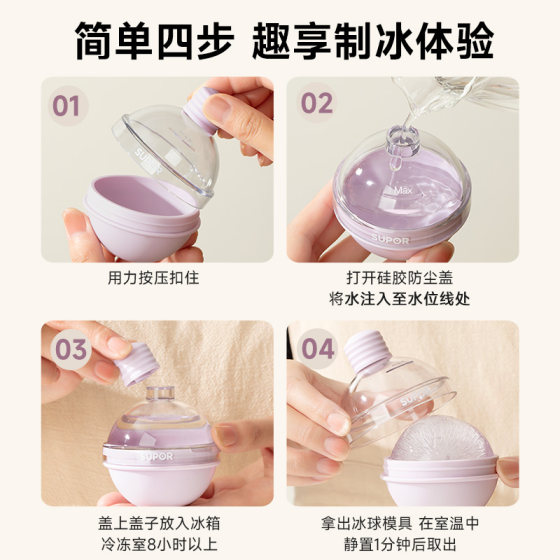 简单四步 趣享制冰体验

01

SUPOR

用力按压扣住

02

Max

SUPOR

打开硅胶防尘盖
将水注入至水位线处

03

SUPOR

盖上盖子放入冰箱
冷冻室8小时以上

04

SUPOR

拿出冰球模具 在室温中
静置1分钟后取出