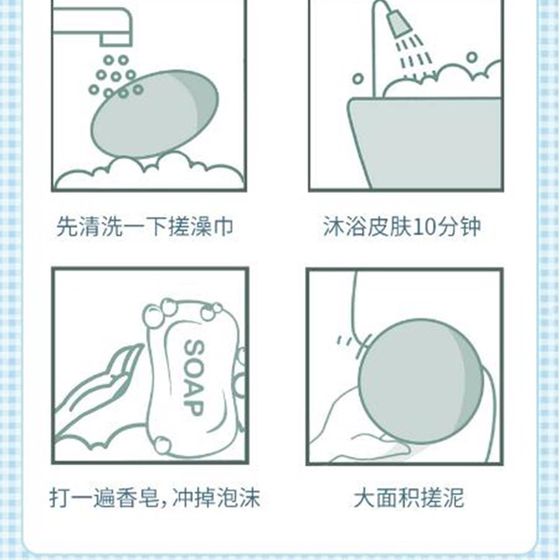 先清洗一下搓澡巾

沐浴皮肤10分钟

SOAP

打一遍香皂，冲掉泡沫

大面积搓泥