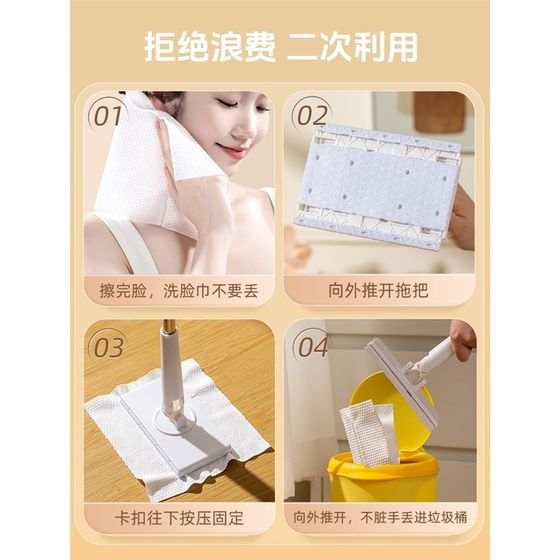 拒绝浪费 二次利用

01

擦完脸，洗脸巾不要丢

02

向外推开拖把

03

卡扣往下按压固定

04

向外推开，不脏手丢进垃圾桶