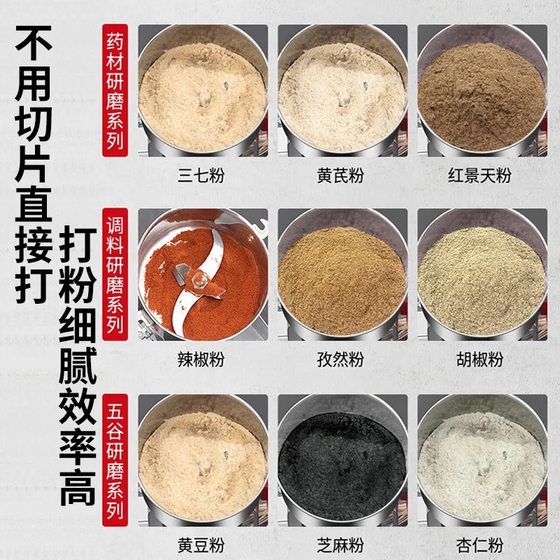 不用切片直接打

打粉细腻效率高

药材研磨系列

三七粉

黄芪粉

红景天粉

调料研磨系列

辣椒粉

孜然粉

胡椒粉

五谷研磨系列

黄豆粉

芝麻粉

杏仁粉