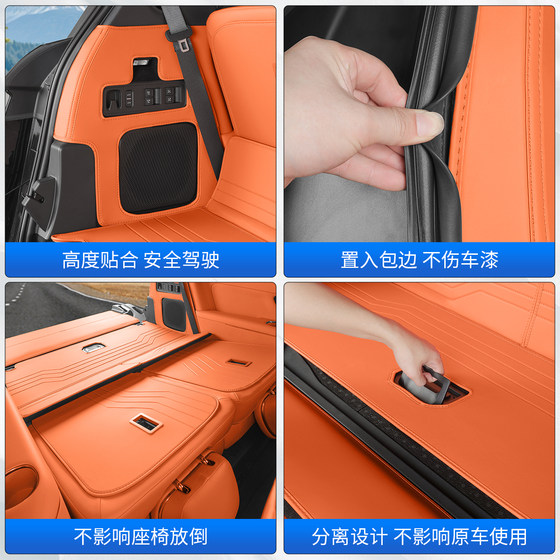 高度贴合 安全驾驶

置入包边 不伤车漆

不影响座椅放倒

分离设计 不影响原车使用